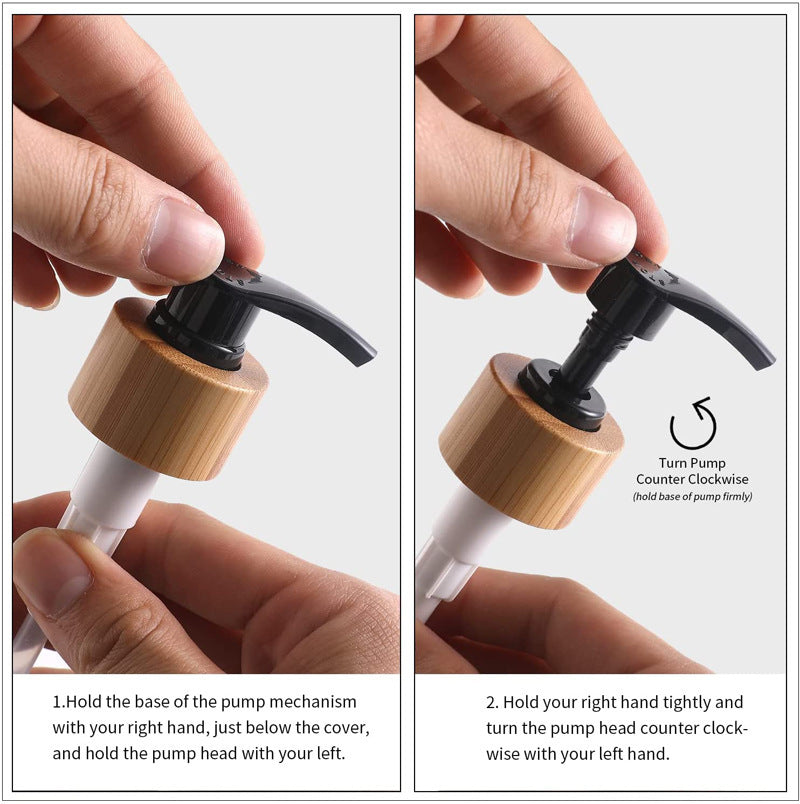 Turn Pump Counter Clockwise (hold base of pump firmly)

1.Hold the base of the pump mechanism with your right hand, just below the cover, and hold the pump head with your left.

2. Hold your right hand tightly and turn the pump head counter clockwise with your left hand.